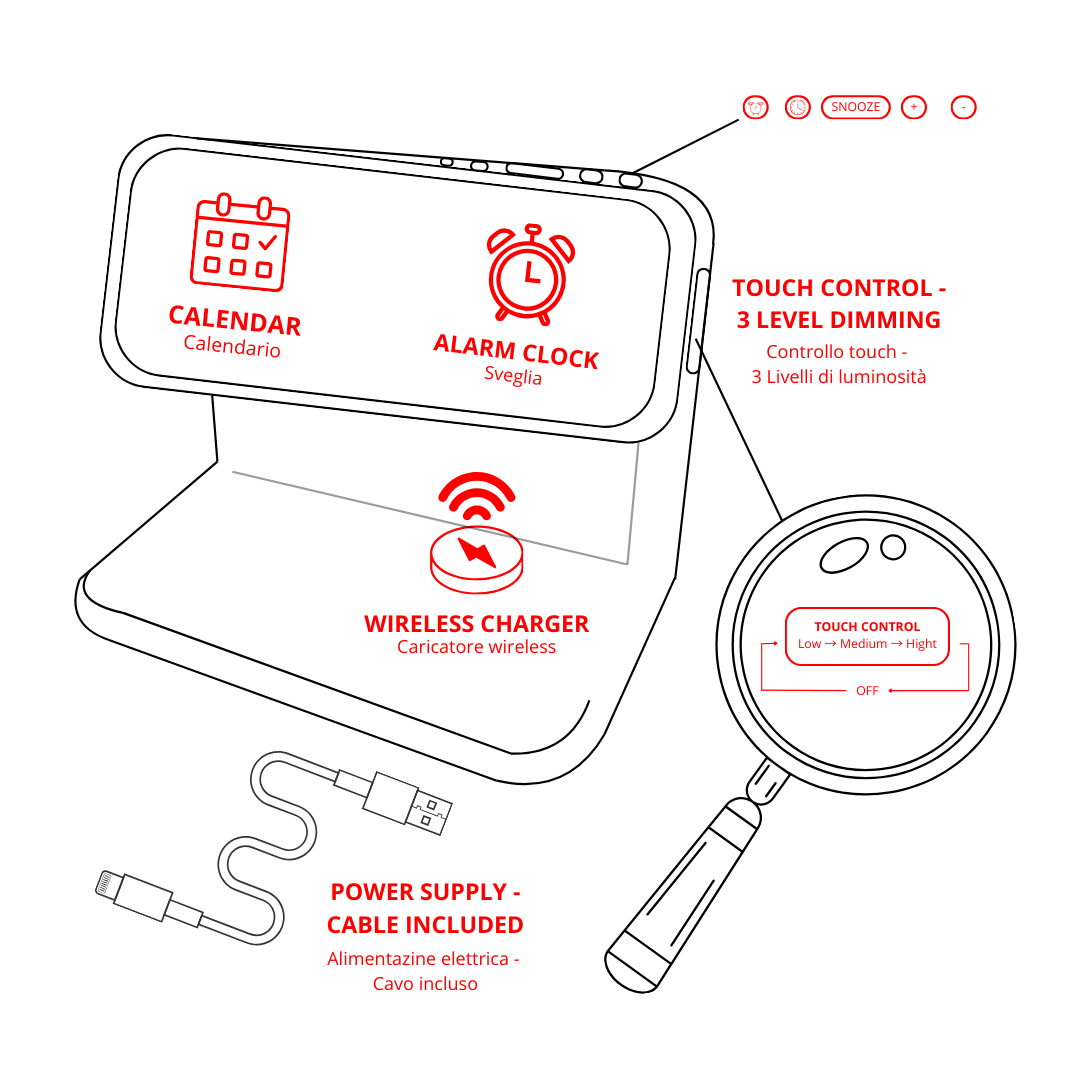 SNOOZE + -

CALENDAR
Calendario

ALARM CLOCK
Sveglia

TOUCH CONTROL -
3 LEVEL DIMMING
Controllo touch -
3 Livelli di luminosità

WIRELESS CHARGER
Caricatore wireless

TOUCH CONTROL
Low → Medium → Hight
OFF

POWER SUPPLY -
CABLE INCLUDED
Alimentazine elettrica -
Cavo incluso