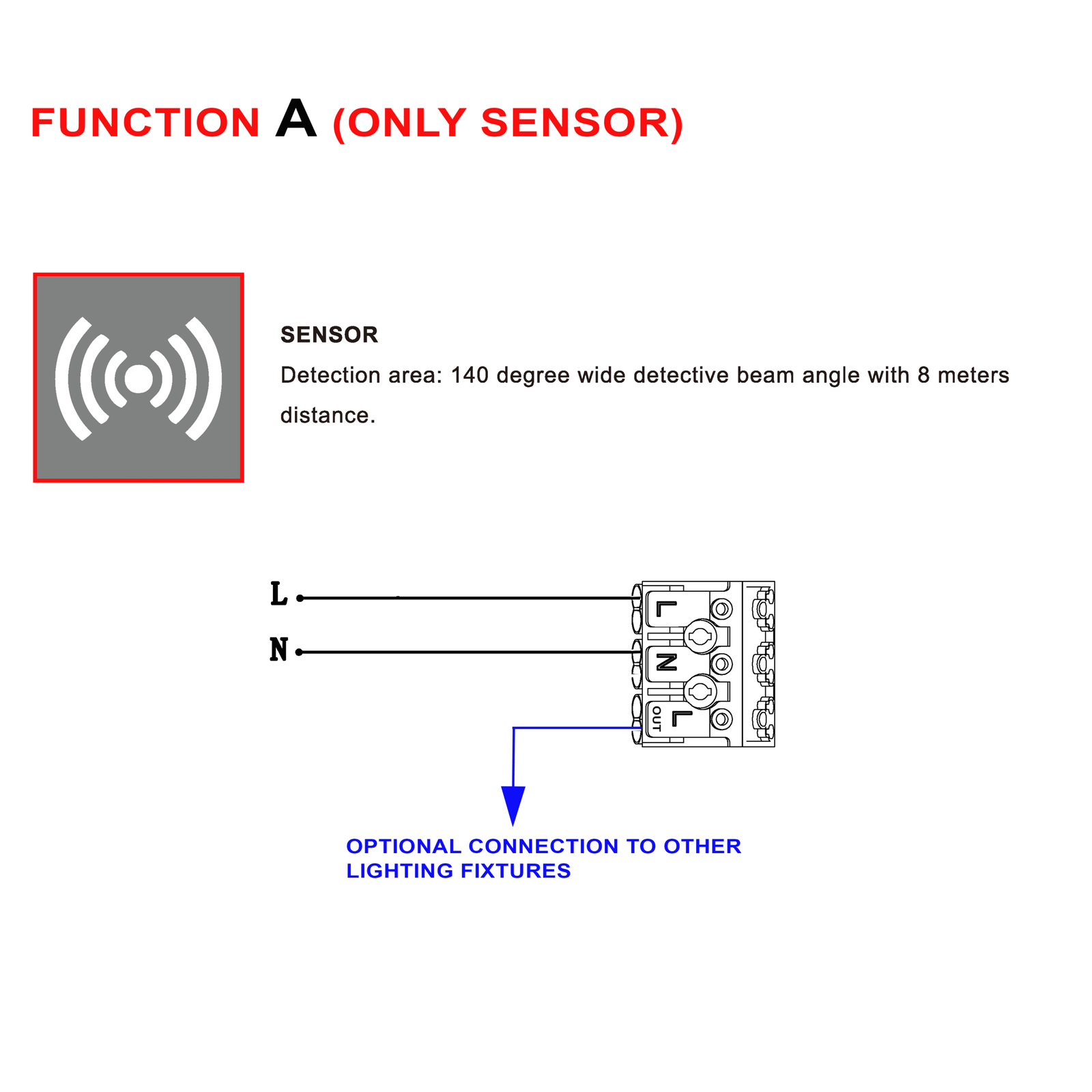 FUNCTION A (ONLY SENSOR)

SENSOR
Detection area: 140 degree wide detective beam angle with 8 meters distance.

L
N
L
N
OUT L

OPTIONAL CONNECTION TO OTHER LIGHTING FIXTURES